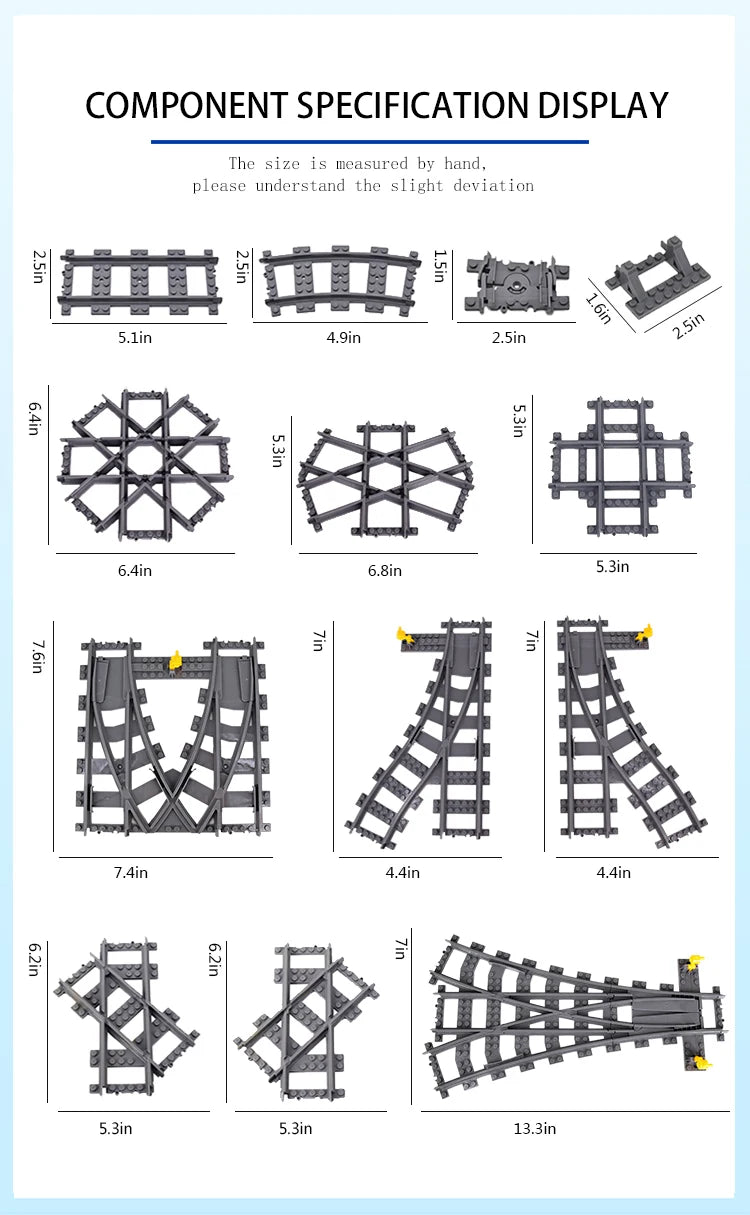 COMPONENT SPECIFICATION DISPLAY

The size is measured by hand, please understand the slight deviation

2.5in
5.1in
2.5in
4.9in
1.5in
2.5in
1.6in
2.5in

6.4in
6.4in
5.3in
6.8in
5.3in
5.3in

7.6in
7.4in
7in
4.4in
7in
4.4in

6.2in
5.3in
6.2in
5.3in
7in
13.3in